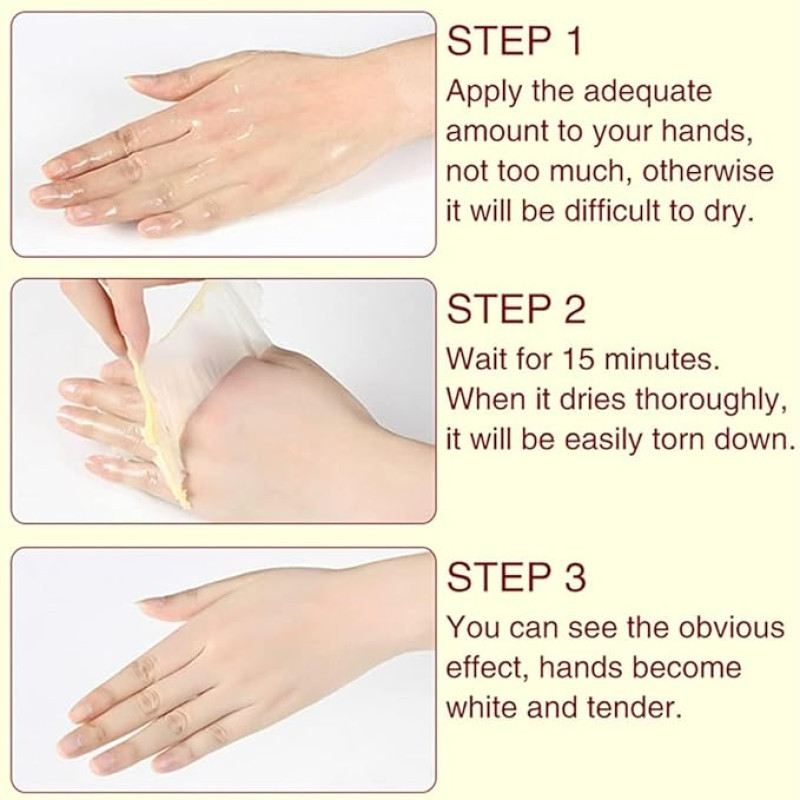 STEP 1
Apply the adequate amount to your hands, not too much, otherwise it will be difficult to dry.

STEP 2
Wait for 15 minutes. When it dries thoroughly, it will be easily torn down.

STEP 3
You can see the obvious effect, hands become white and tender.