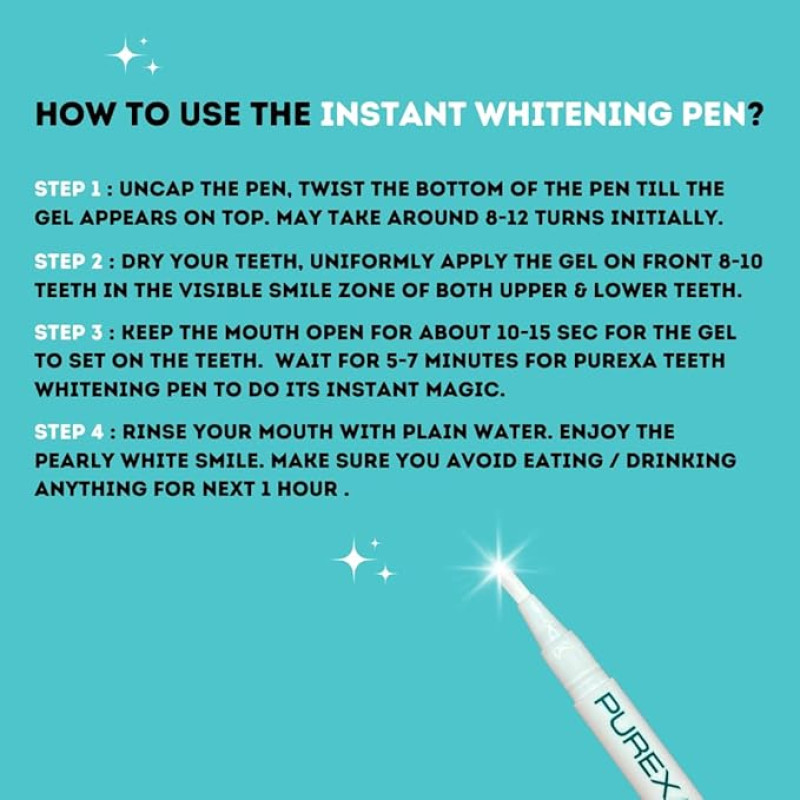 HOW TO USE THE INSTANT WHITENING PEN?

STEP 1 : UNCAP THE PEN, TWIST THE BOTTOM OF THE PEN TILL THE GEL APPEARS ON TOP. MAY TAKE AROUND 8-12 TURNS INITIALLY.

STEP 2 : DRY YOUR TEETH, UNIFORMLY APPLY THE GEL ON FRONT 8-10 TEETH IN THE VISIBLE SMILE ZONE OF BOTH UPPER & LOWER TEETH.

STEP 3 : KEEP THE MOUTH OPEN FOR ABOUT 10-15 SEC FOR THE GEL TO SET ON THE TEETH. WAIT FOR 5-7 MINUTES FOR PUREXA TEETH WHITENING PEN TO DO ITS INSTANT MAGIC.

STEP 4 : RINSE YOUR MOUTH WITH PLAIN WATER. ENJOY THE PEARLY WHITE SMILE. MAKE SURE YOU AVOID EATING / DRINKING ANYTHING FOR NEXT 1 HOUR .

PUREX