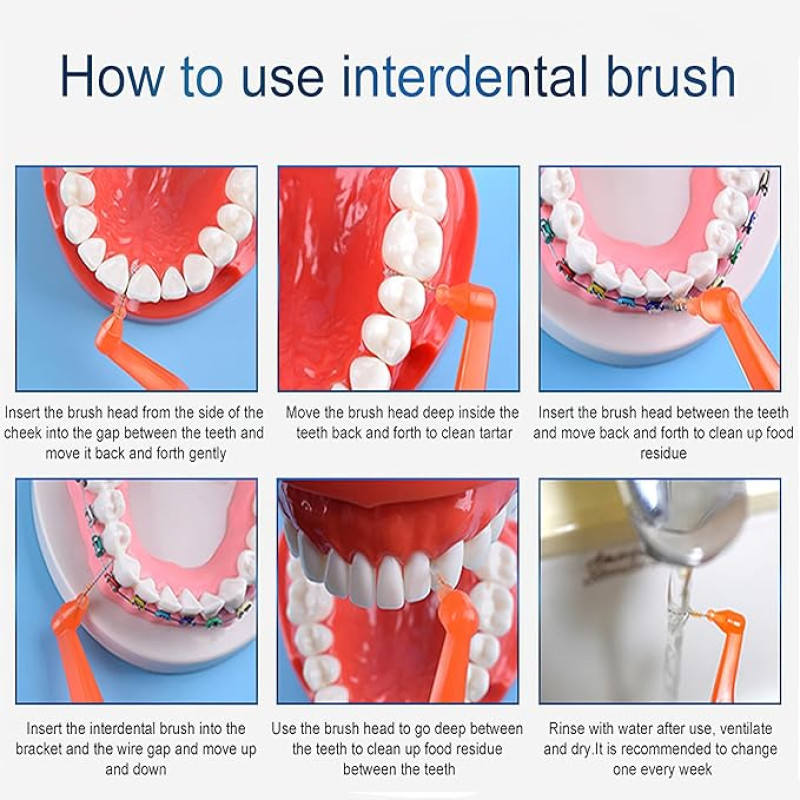 How to use interdental brush

Insert the brush head from the side of the cheek into the gap between the teeth and move it back and forth gently

Move the brush head deep inside the teeth back and forth to clean tartar

Insert the brush head between the teeth and move back and forth to clean up food residue

Insert the interdental brush into the bracket and the wire gap and move up and down

Use the brush head to go deep between the teeth to clean up food residue between the teeth

Rinse with water after use, ventilate and dry.It is recommended to change one every week