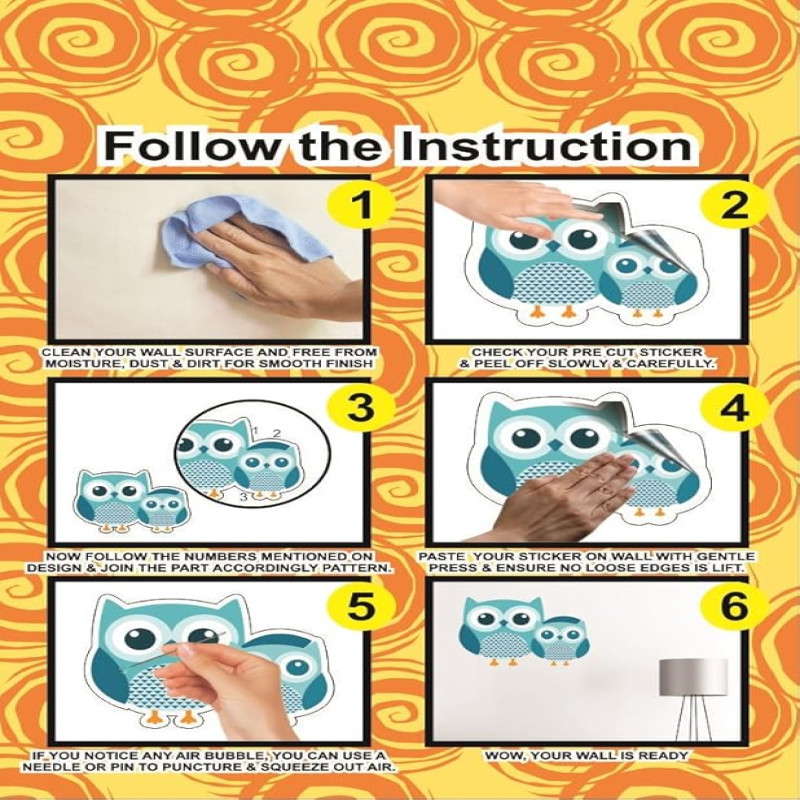 Follow the Instruction

1

CLEAN YOUR WALL SURFACE AND FREE FROM MOISTURE, DUST & DIRT FOR SMOOTH FINISH

2

CHECK YOUR PRE CUT STICKER & PEEL OFF SLOWLY & CAREFULLY.

3

1 2

3

NOW FOLLOW THE NUMBERS MENTIONED ON DESIGN & JOIN THE PART ACCORDINGLY PATTERN.

4

PASTE YOUR STICKER ON WALL WITH GENTLE PRESS & ENSURE NO LOOSE EDGES IS LIFT.

5

IF YOU NOTICE ANY AIR BUBBLE, YOU CAN USE A NEEDLE OR PIN TO PUNCTURE & SQUEEZE OUT AIR.

6

WOW, YOUR WALL IS READY