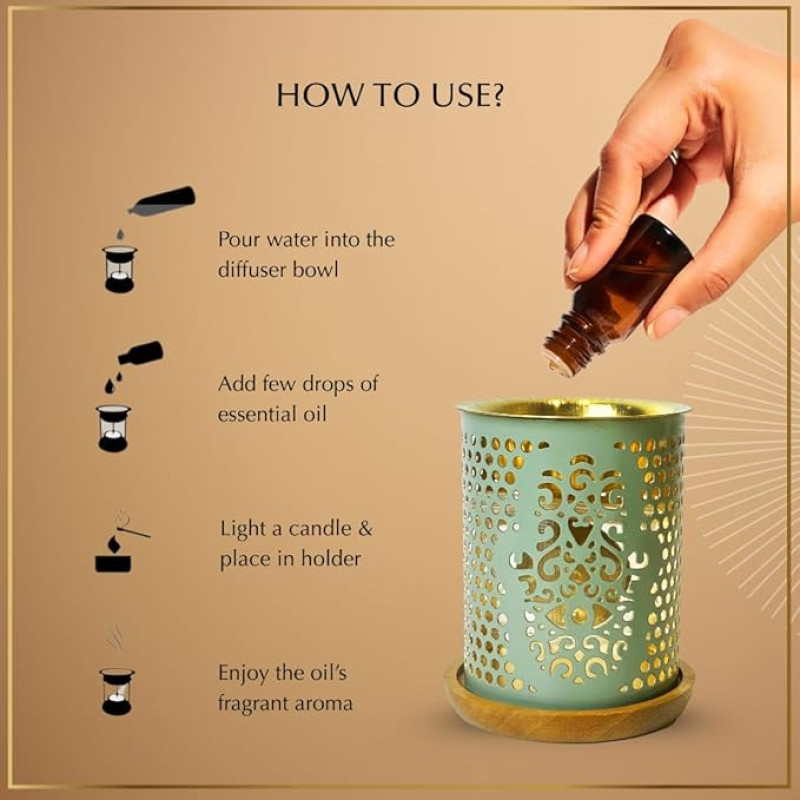 HOW TO USE?

Pour water into the diffuser bowl

Add few drops of essential oil

Light a candle & place in holder

Enjoy the oil's fragrant aroma